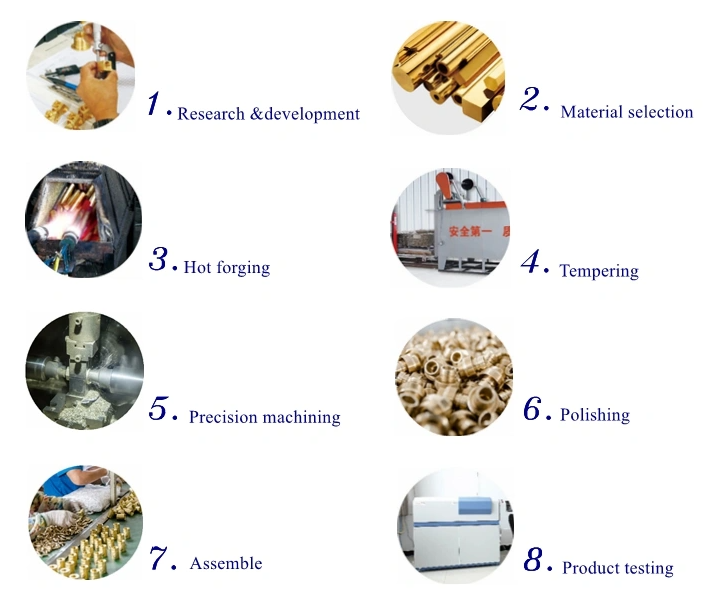 1. Research &development

2. Material selection

3. Hot forging

安全第一

4. Tempering

5. Precision machining

6. Polishing

7. Assemble

8. Product testing